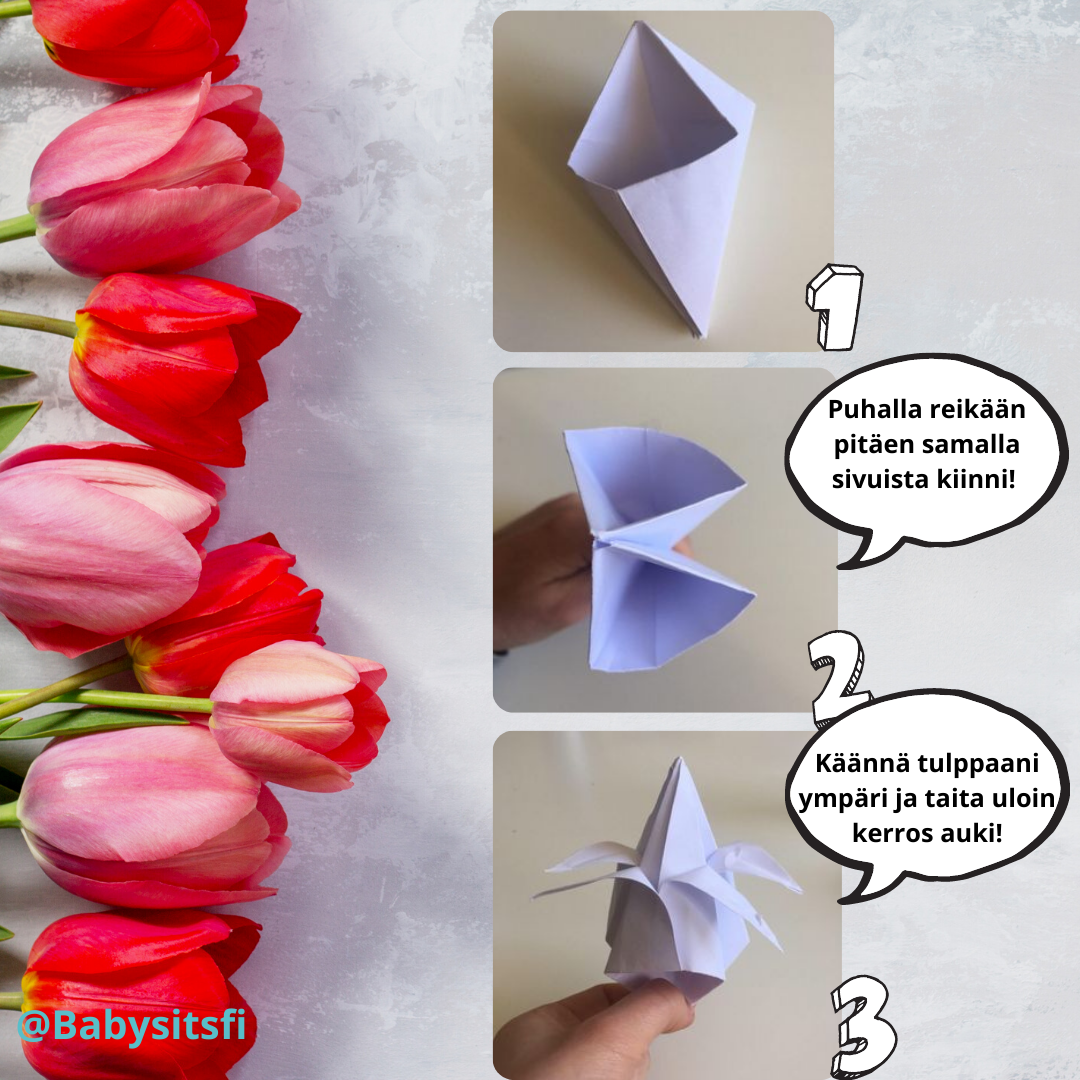 1

Puhalla reikään pitäen samalla sivuista kiinni!

2

Käännä tulppaani ympäri ja taita uloin kerros auki!

3

@Babysitsfi