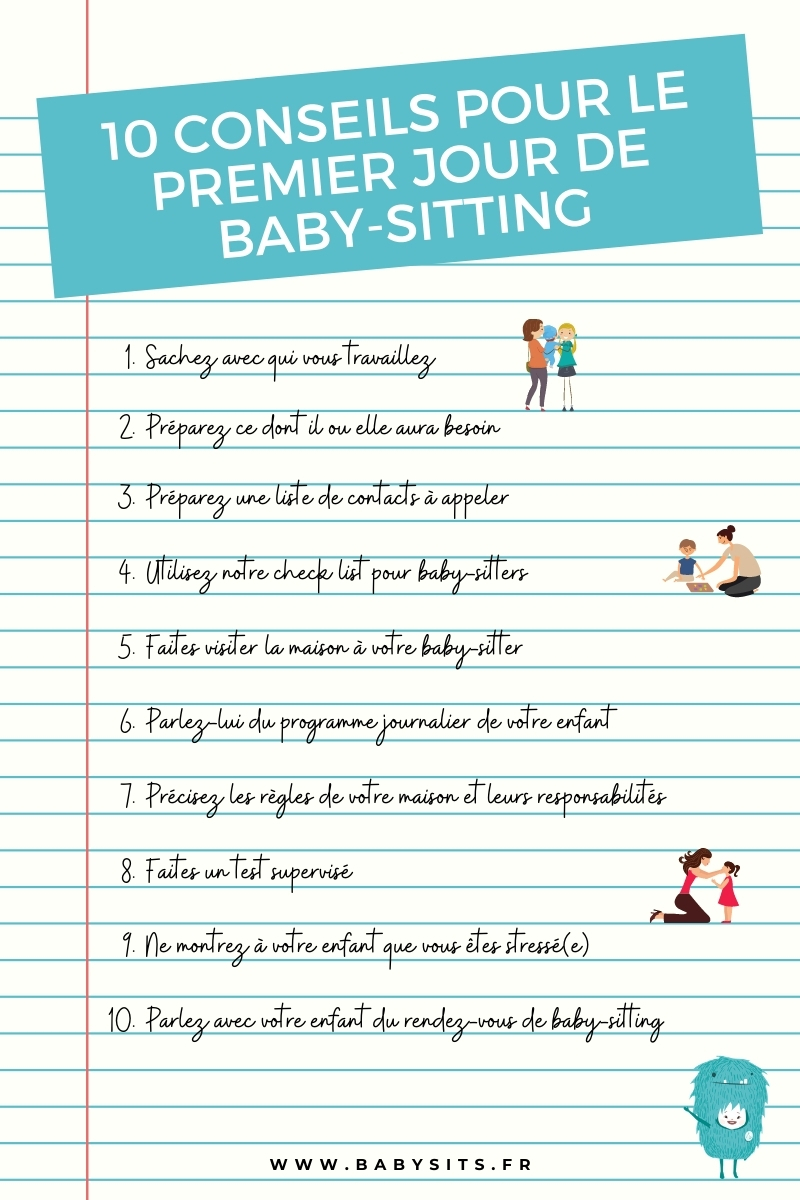 10 CONSEILS POUR LE PREMIER JOUR DE BABY-SITTING

1. Sachez avec qui vous travaillez

2. Préparez ce dont il ou elle aura besoin

3. Préparez une liste de contacts à appeler

4. Utilisez notre check list pour baby-sitters

5. Faites visiter la maison à votre baby-sitter

6. Parlez-lui du programme journalier de votre enfant

7. Précisez les règles de votre maison et leurs responsabilités

8. Faites un test supervisé

9. Ne montrez à votre enfant que vous êtes stressé(e)

10. Parlez avec votre enfant du rendez-vous de baby-sitting

WWW.BABYSITS.FR