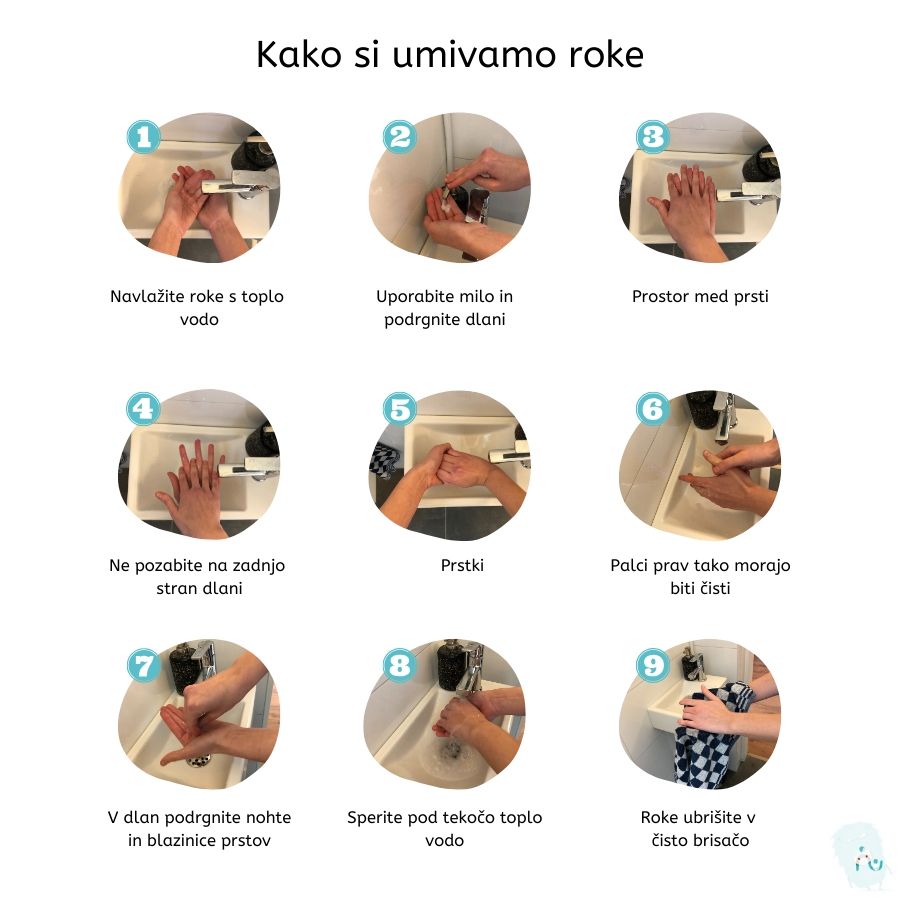 Kako si umivamo roke

1
Navlažite roke s toplo vodo

2
Uporabite milo in podrgnite dlani

3
Prostor med prsti

4
Ne pozabite na zadnjo stran dlani

5
Prstki

6
Palci prav tako morajo biti čisti

7
V dlan podrgnite nohte in blazinice prstov

8
Sperite pod tekočo toplo vodo

9
Roke ubrišite v čisto brisačo